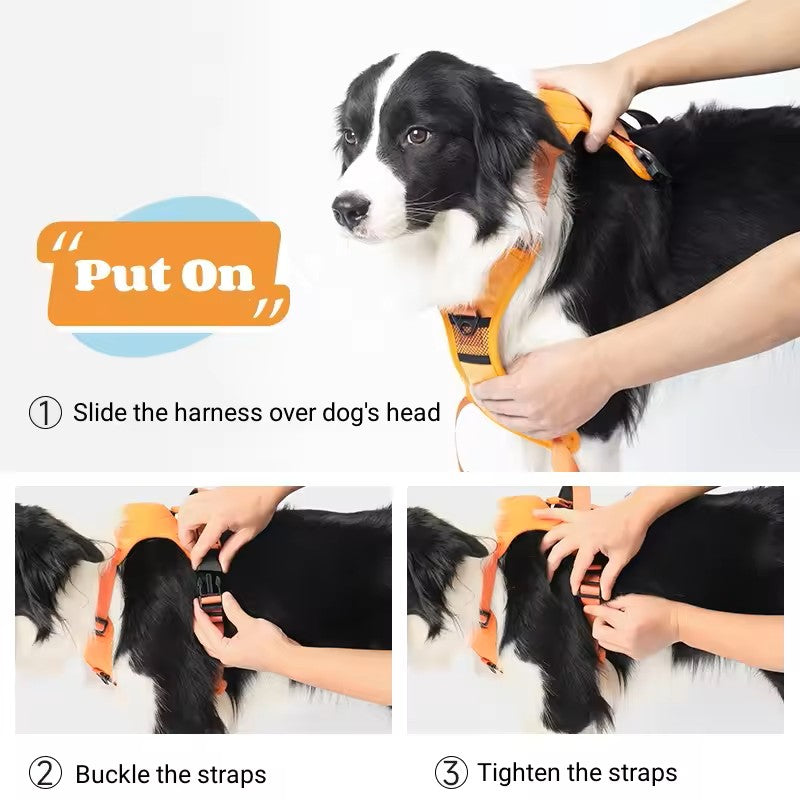 "Put On"

① Slide the harness over dog's head

② Buckle the straps

③ Tighten the straps