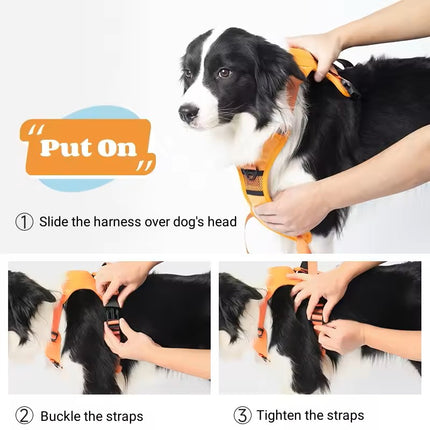 "Put On"

① Slide the harness over dog's head

② Buckle the straps

③ Tighten the straps